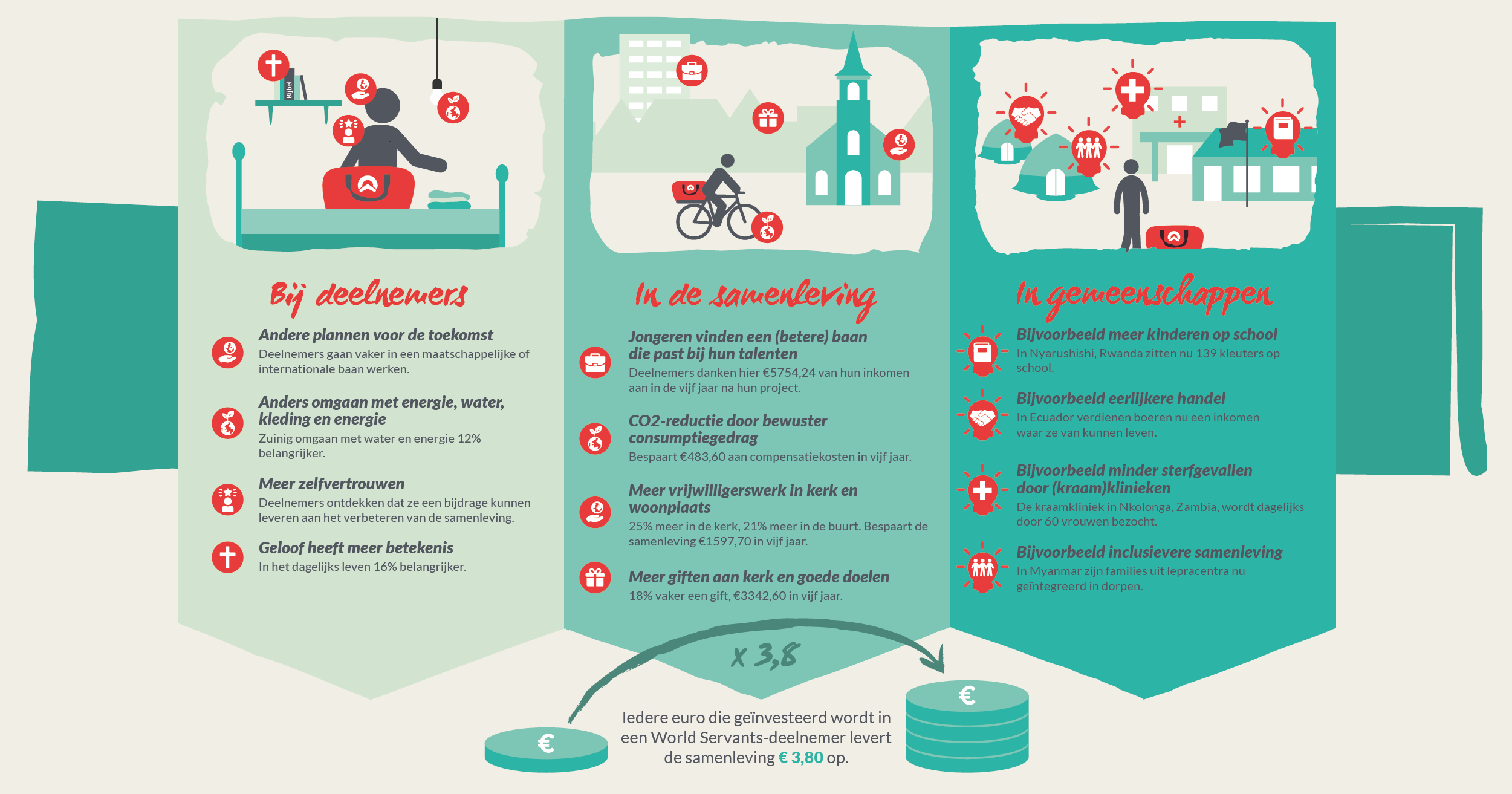 Bijbel

Bij deelnemers

Andere plannen voor de toekomst
Deelnemers gaan vaker in een maatschappelijke of internationale baan werken.

Anders omgaan met energie, water, kleding en energie
Zuinig omgaan met water en energie 12% belangrijker.

Meer zelfvertrouwen
Deelnemers ontdekken dat ze een bijdrage kunnen leveren aan het verbeteren van de samenleving.

Geloof heeft meer betekenis
In het dagelijks leven 16% belangrijker.

In de samenleving

Jongeren vinden een (betere) baan die past bij hun talenten
Deelnemers danken hier €5754,24 van hun inkomen aan in de vijf jaar na hun project.

CO2-reductie door bewuster consumptiegedrag
Bespaart €483,60 aan compensatiekosten in vijf jaar.

Meer vrijwilligerswerk in kerk en woonplaats
25% meer in de kerk, 21% meer in de buurt. Bespaart de samenleving €1597,70 in vijf jaar.

Meer giften aan kerk en goede doelen
18% vaker een gift, €3342,60 in vijf jaar.

In gemeenschappen

Bijvoorbeeld meer kinderen op school
In Nyarushishi, Rwanda zitten nu 139 kleuters op school.

Bijvoorbeeld eerlijkere handel
In Ecuador verdienen boeren nu een inkomen waar ze van kunnen leven.

Bijvoorbeeld minder sterfgevallen door (kraam)klinieken
De kraamkliniek in Nkolonga, Zambia, wordt dagelijks door 60 vrouwen bezocht.

Bijvoorbeeld inclusievere samenleving
In Myanmar zijn families uit lepracentra nu geïntegreerd in dorpen.

x 3,8

€

Iedere euro die geïnvesteerd wordt in een World Servants-deelnemer levert de samenleving € 3,80 op.

€