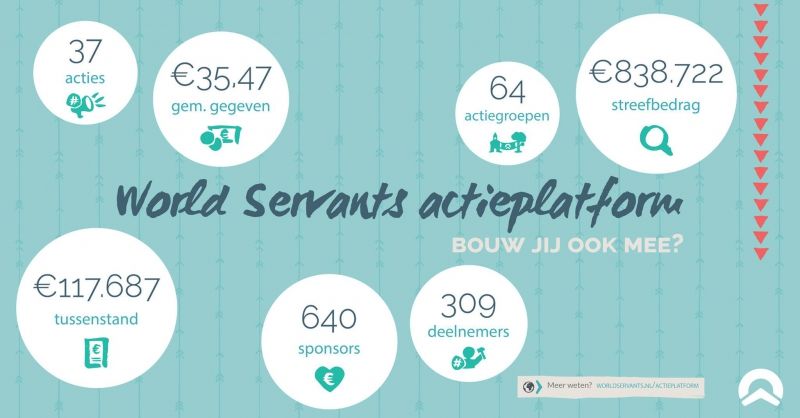 37
acties

€35,47
gem. gegeven

64
actiegroepen

€838.722
streefbedrag

World Servants actieplatform

BOUW JIJ OOK MEE?

€117.687
tussenstand

640
sponsors

309
deelnemers

Meer weten? WORLDSERVANTS.NL/ACTIEPLATFORM